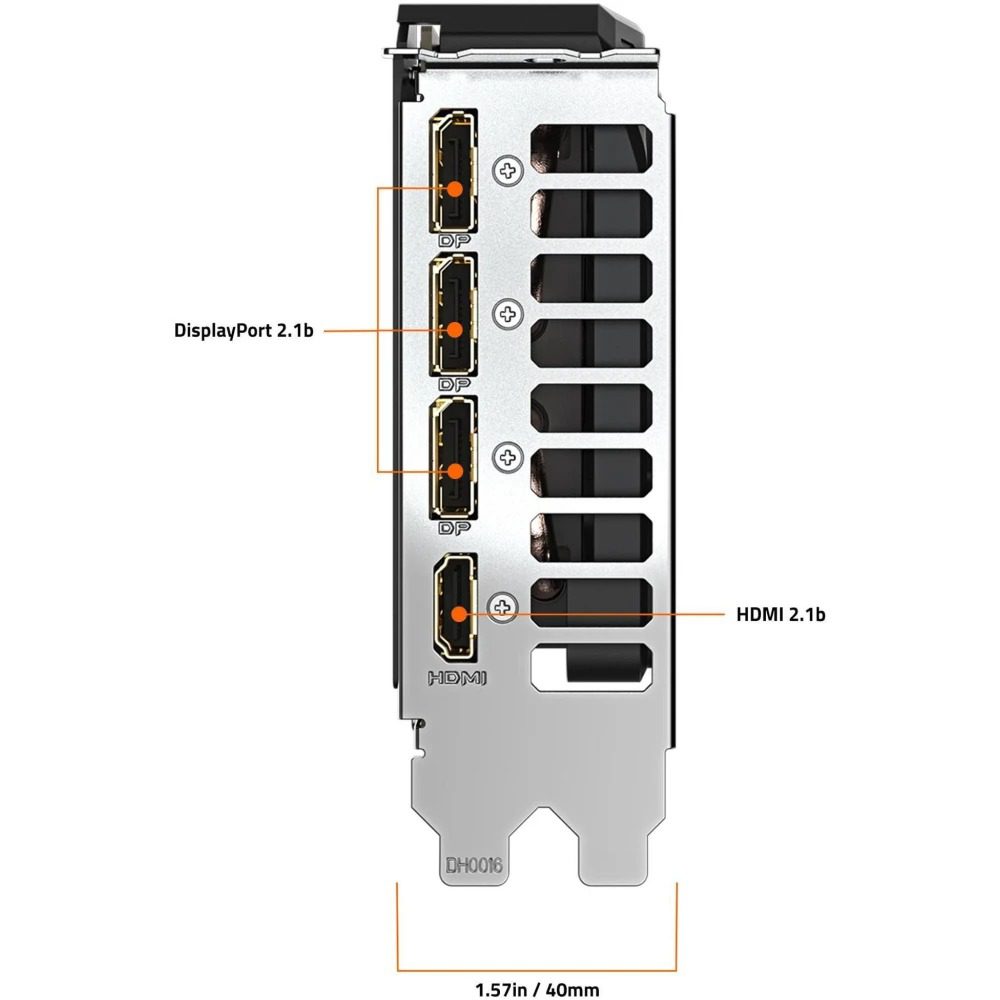 DP

DisplayPort 2.1b

DP

DP

HDMI 2.1b

HDMI

DH0016

1.57in / 40mm